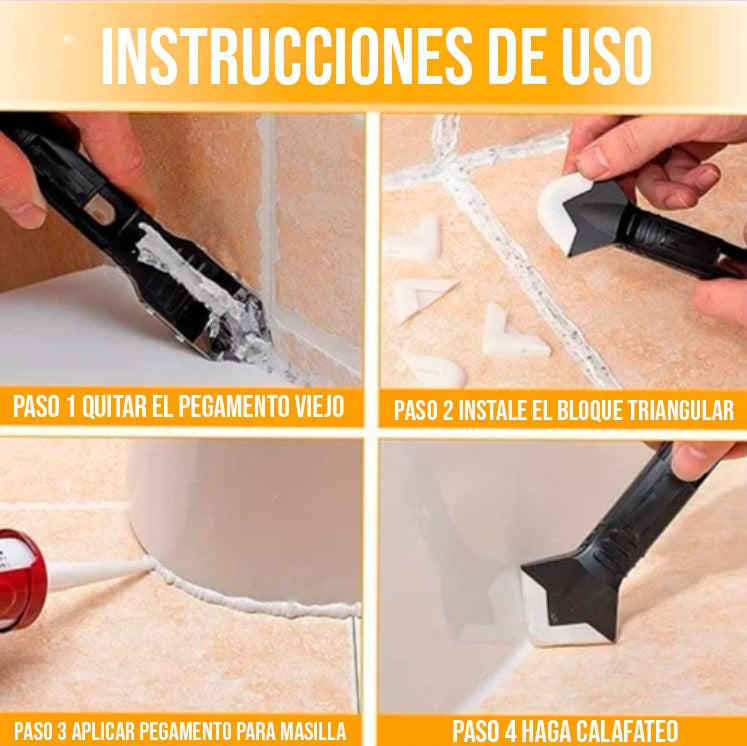 INSTRUCCIONES DE USO

PASO 1 QUITAR EL PEGAMENTO VIEJO

PASO 2 INSTALE EL BLOQUE TRIANGULAR

PASO 3 APLICAR PEGAMENTO PARA MASILLA

PASO 4 HAGA CALAFATEO