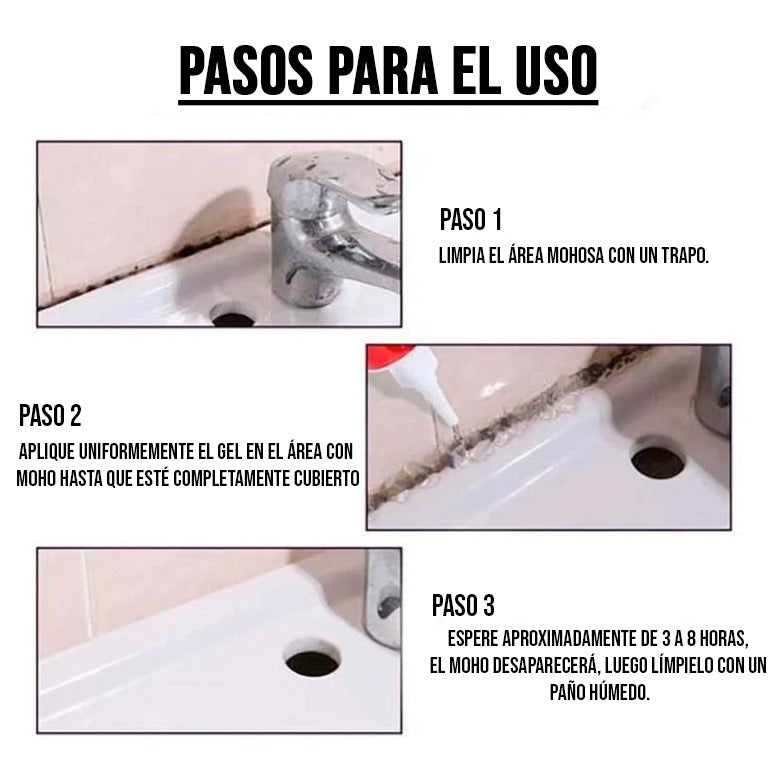 PASOS PARA EL USO

PASO 1
LIMPIA EL ÁREA MOHOSA CON UN TRAPO.

PASO 2
APLIQUE UNIFORMEMENTE EL GEL EN EL ÁREA CON MOHO HASTA QUE ESTÉ COMPLETAMENTE CUBIERTO

PASO 3
ESPERE APROXIMADAMENTE DE 3 A 8 HORAS, EL MOHO DESAPARECERÁ, LUEGO LÍMPIELO CON UN PAÑO HÚMEDO.