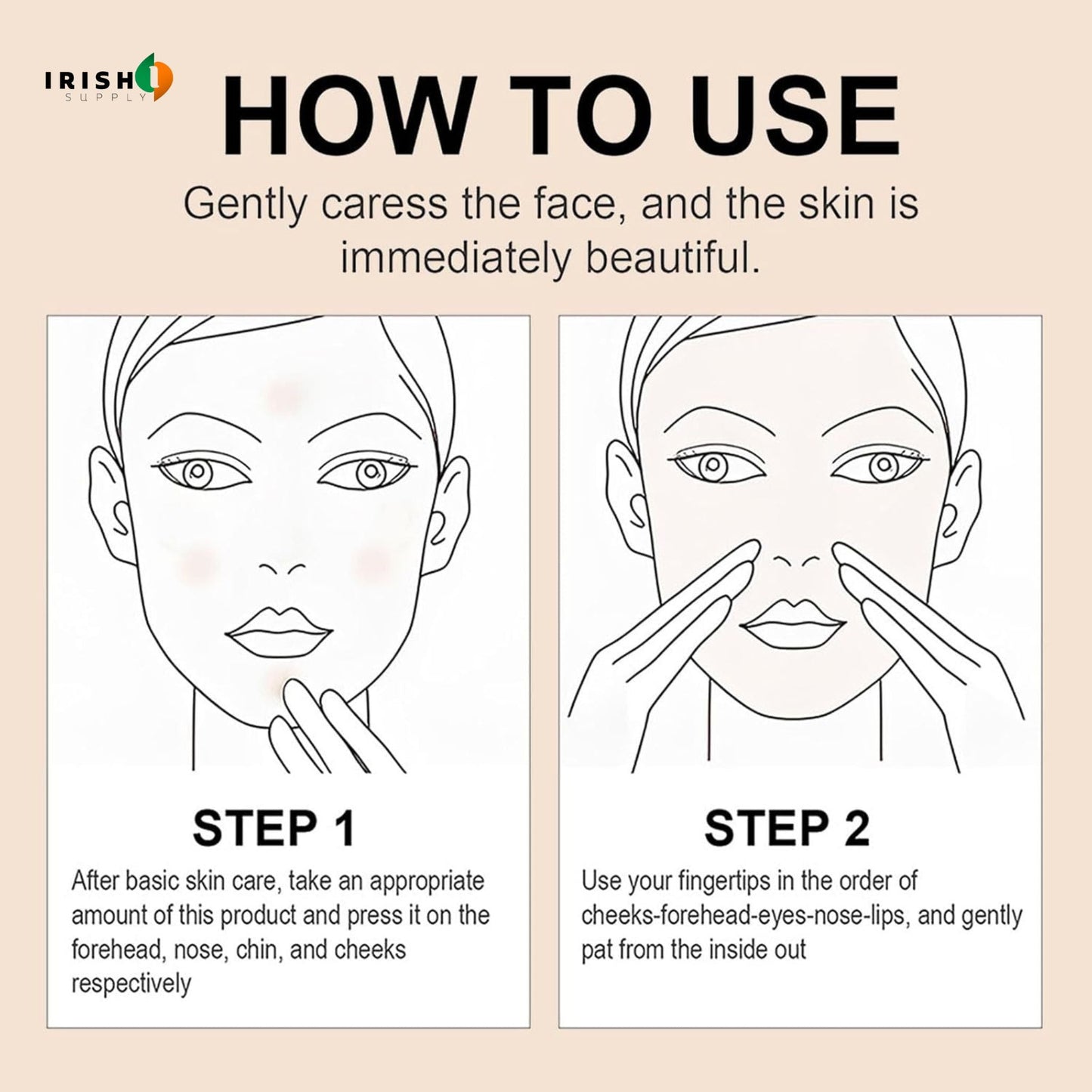 IRISH SUPPLY

HOW TO USE

Gently caress the face, and the skin is immediately beautiful.

STEP 1

After basic skin care, take an appropriate amount of this product and press it on the forehead, nose, chin, and cheeks respectively

STEP 2

Use your fingertips in the order of cheeks-forehead-eyes-nose-lips, and gently pat from the inside out