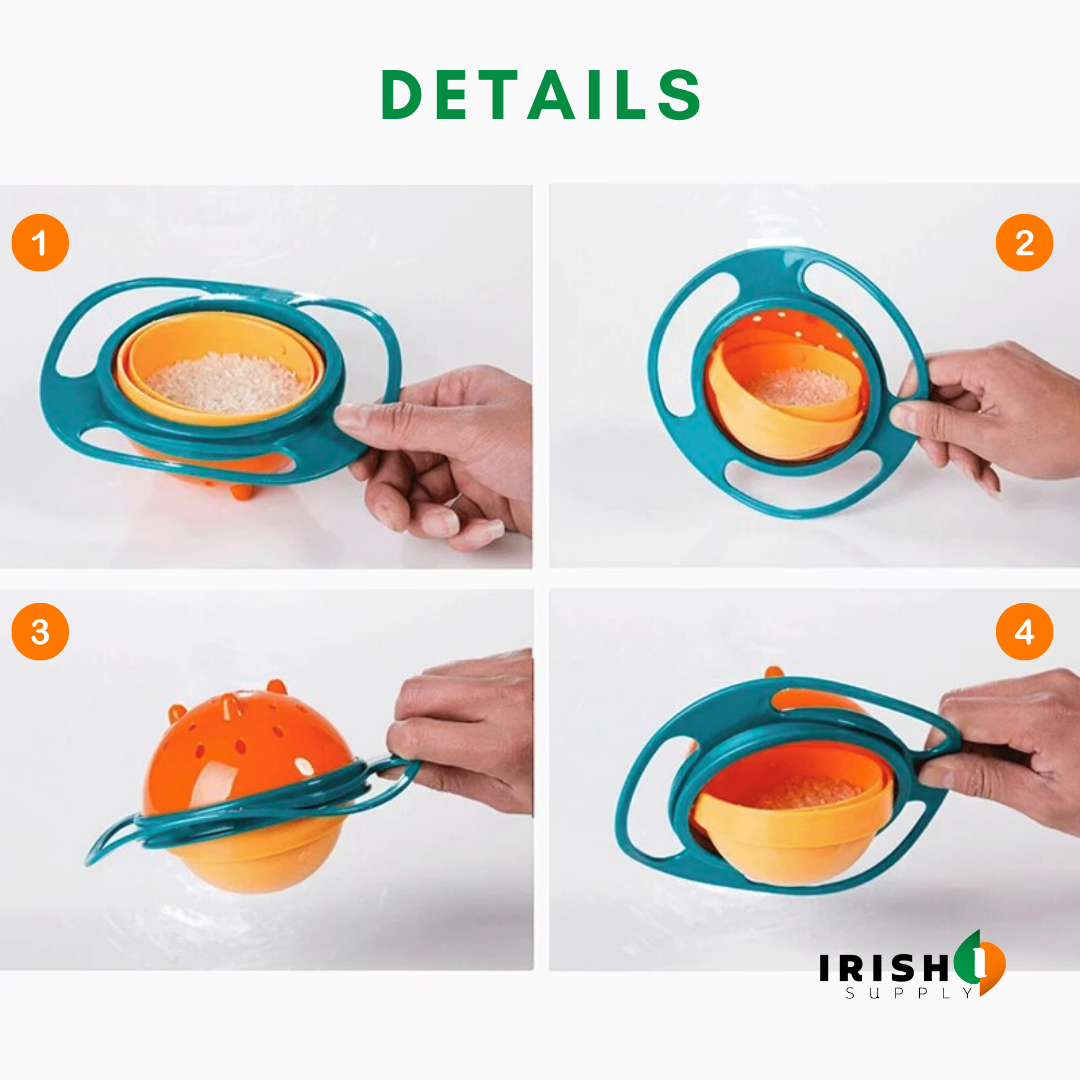 DETAILS

1

2

3

4

IRISH
SUPPLY