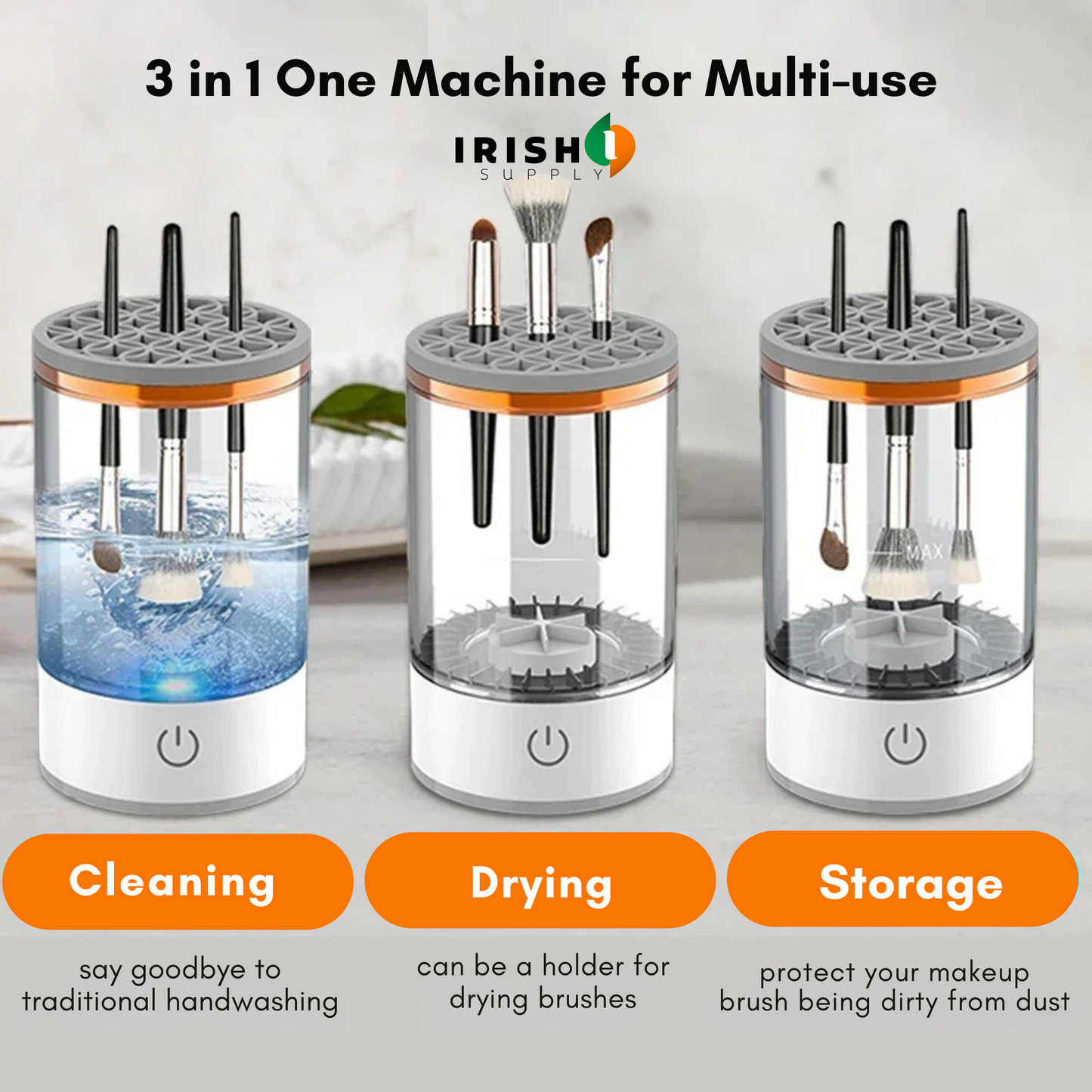 3 in 1 One Machine for Multi-use

IRISH SUPPLY

MAX

MAX

Cleaning

say goodbye to traditional handwashing

Drying

can be a holder for drying brushes

Storage

protect your makeup brush being dirty from dust